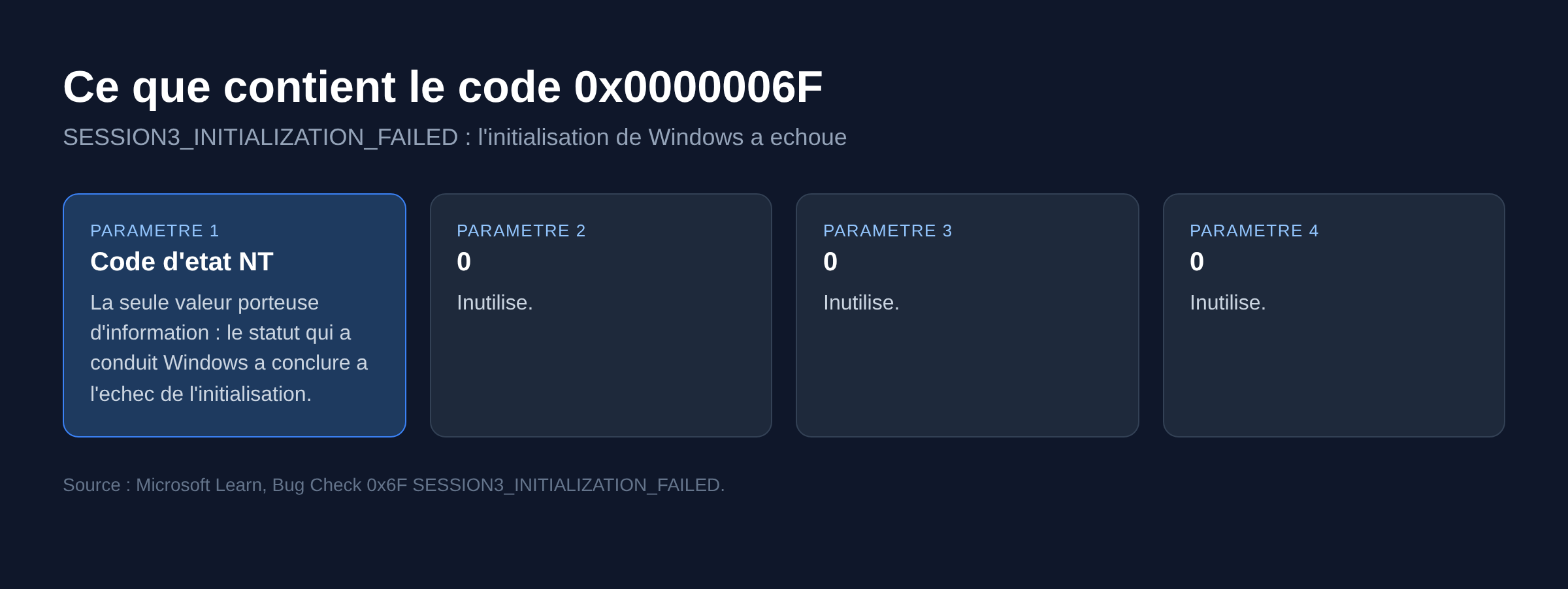 Ce que contient le code 0x0000006F

SESSION3_INITIALIZATION_FAILED : l'initialisation de Windows a echoue

PARAMETRE 1
Code d'etat NT
La seule valeur porteuse d'information : le statut qui a conduit Windows a conclure a l'echec de l'initialisation.

PARAMETRE 2
0
Inutilise.

PARAMETRE 3
0
Inutilise.

PARAMETRE 4
0
Inutilise.

Source : Microsoft Learn, Bug Check 0x6F SESSION3_INITIALIZATION_FAILED.