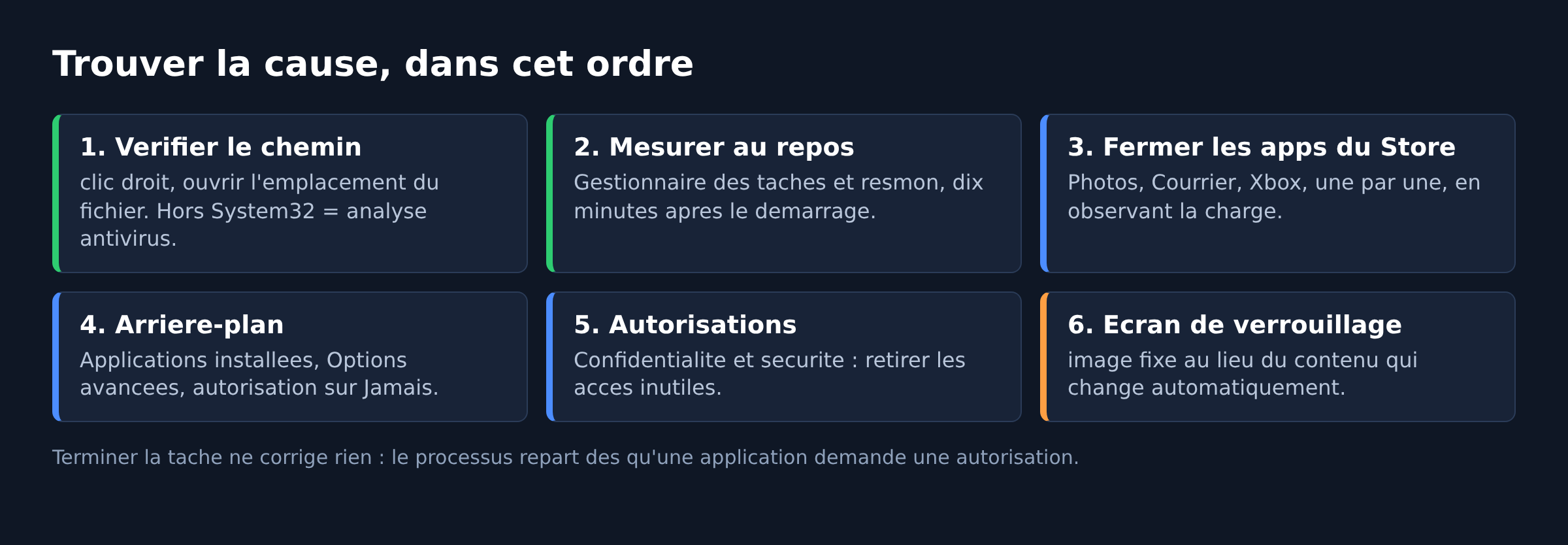 Trouver la cause, dans cet ordre

1. Verifier le chemin
clic droit, ouvrir l'emplacement du fichier. Hors System32 = analyse antivirus.

2. Mesurer au repos
Gestionnaire des taches et resmon, dix minutes apres le demarrage.

3. Fermer les apps du Store
Photos, Courrier, Xbox, une par une, en observant la charge.

4. Arriere-plan
Applications installees, Options avancees, autorisation sur Jamais.

5. Autorisations
Confidentialite et securite : retirer les acces inutiles.

6. Ecran de verrouillage
image fixe au lieu du contenu qui change automatiquement.

Terminer la tache ne corrige rien : le processus repart des qu'une application demande une autorisation.