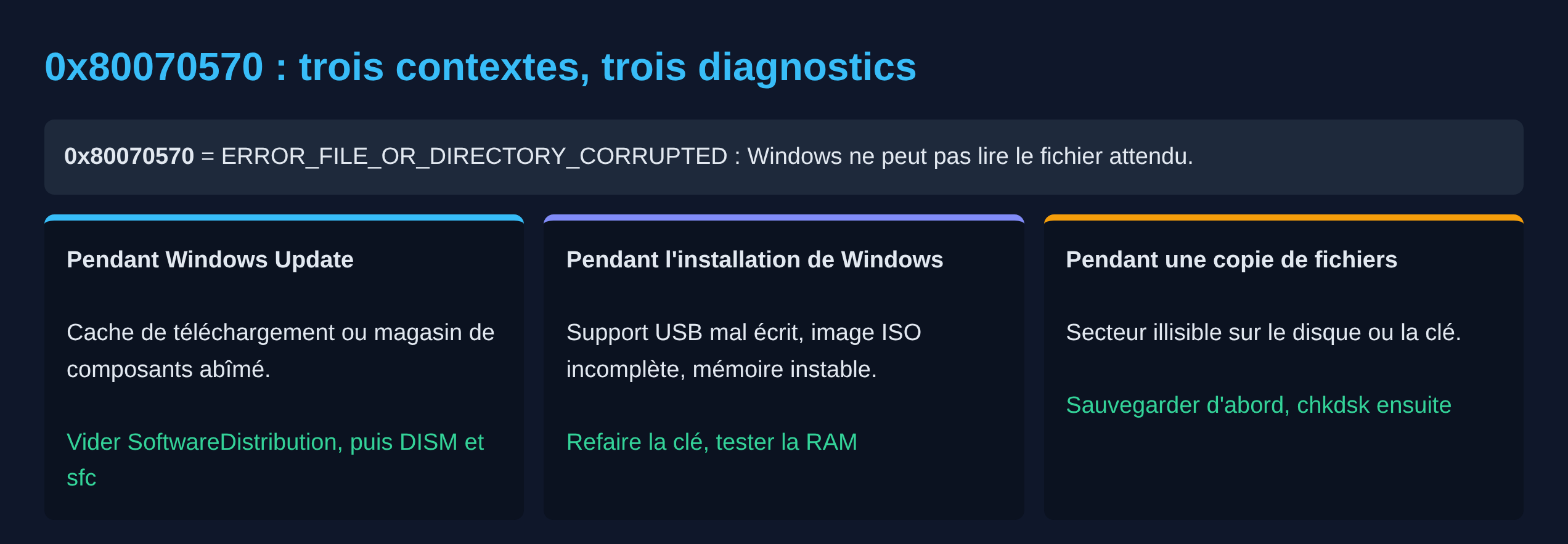 0x80070570 : trois contextes, trois diagnostics

0x80070570 = ERROR_FILE_OR_DIRECTORY_CORRUPTED : Windows ne peut pas lire le fichier attendu.

Pendant Windows Update

Cache de téléchargement ou magasin de composants abîmé.

Vider SoftwareDistribution, puis DISM et sfc

Pendant l'installation de Windows

Support USB mal écrit, image ISO incomplète, mémoire instable.

Refaire la clé, tester la RAM

Pendant une copie de fichiers

Secteur illisible sur le disque ou la clé.

Sauvegarder d'abord, chkdsk ensuite